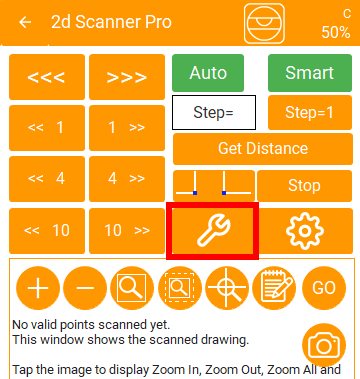 ← 2d Scanner Pro

C
50%

<<<
>>>
Auto
Smart
<< 1
1 >>
Step=
Step=1
Get Distance
<< 4
4 >>
Stop
<< 10
10 >>

GO

No valid points scanned yet.
This window shows the scanned drawing.

Tap the image to display Zoom In, Zoom Out, Zoom All and